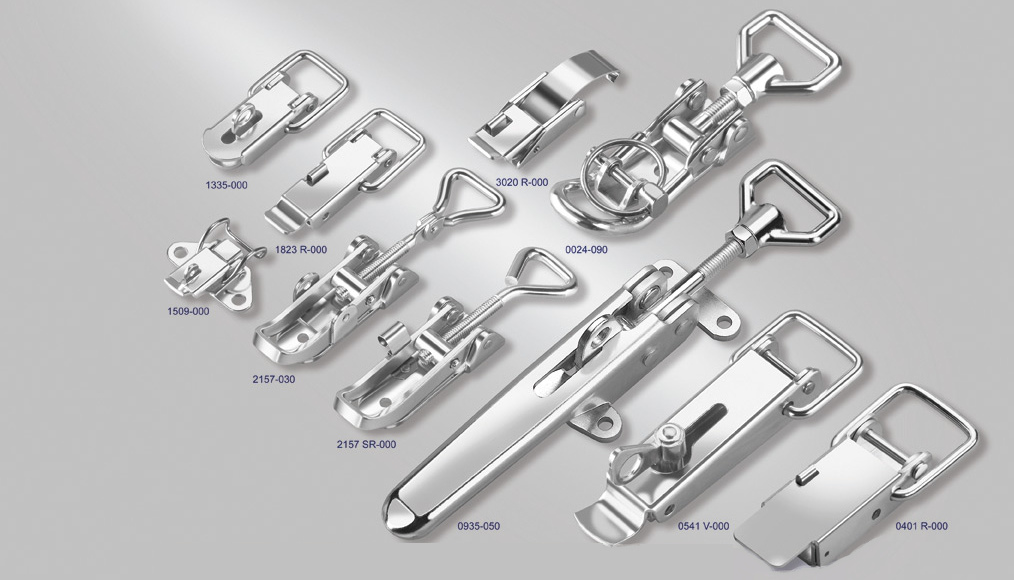 1335-000

3020 R-000

1823 R-000

0024-090

1509-000

2157-030

2157 SR-000

0935-050

0541 V-000

0401 R-000